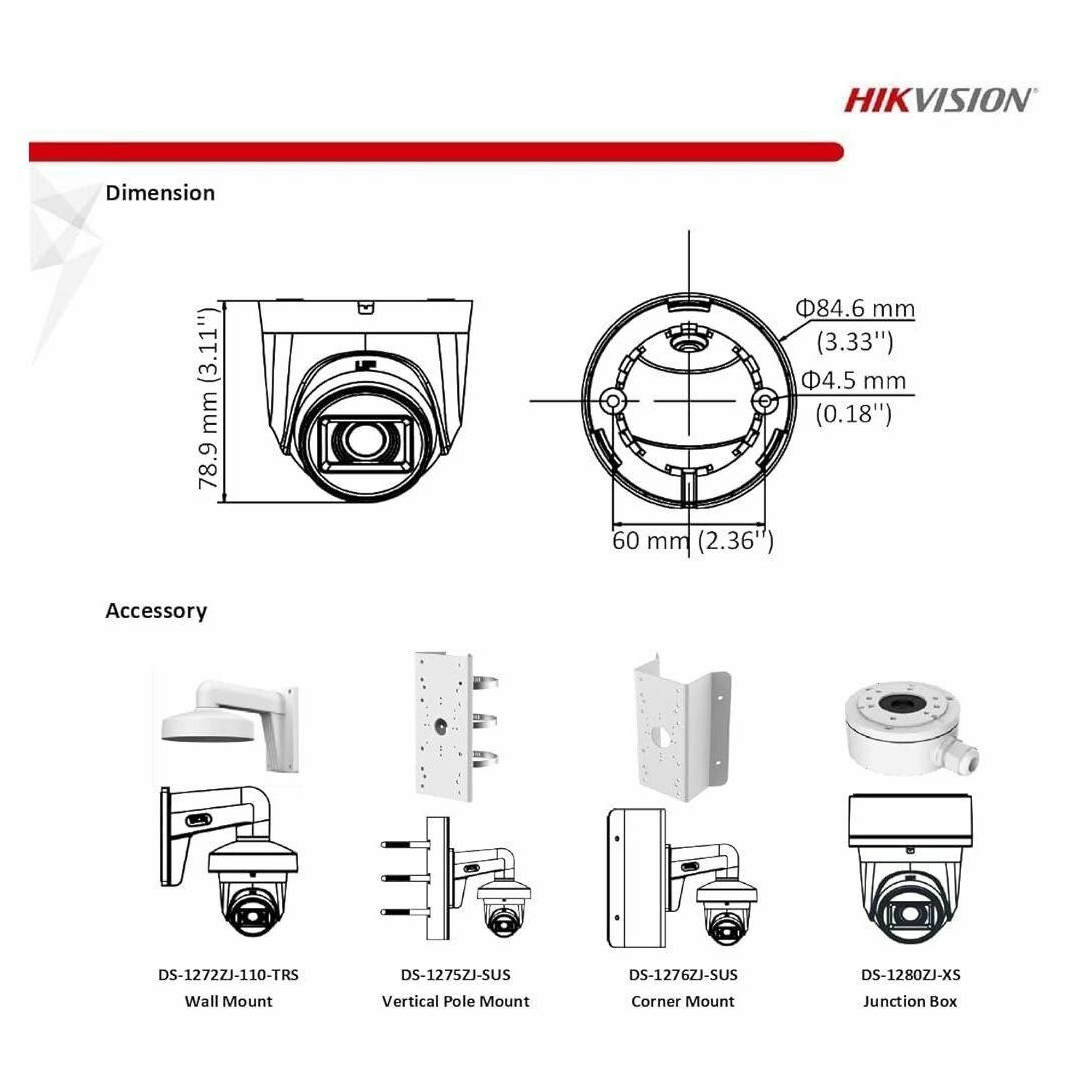 HIKVISION

Dimension

78.9 mm (3.11'')

Φ84.6 mm
(3.33'')
Φ4.5 mm
(0.18'')
60 mm (2.36'')

Accessory

DS-1272ZJ-110-TRS
Wall Mount

DS-1275ZJ-SUS
Vertical Pole Mount

DS-1276ZJ-SUS
Corner Mount

DS-1280ZJ-XS
Junction Box